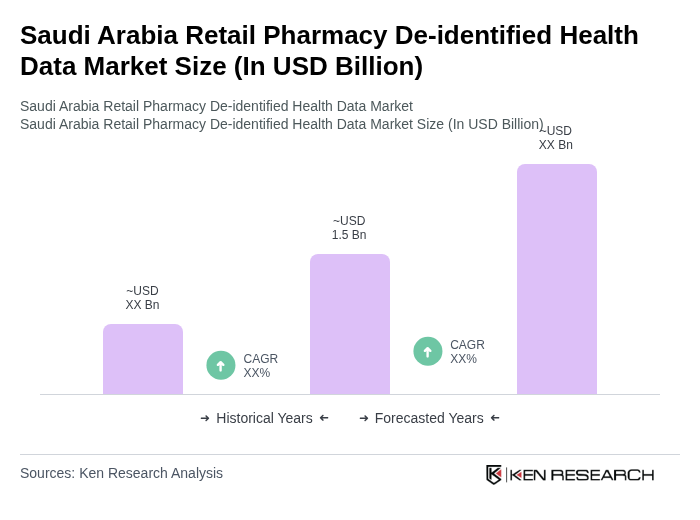 Saudi Arabia Retail Pharmacy De-identified Health Data Market Size (In USD Billion)

Saudi Arabia Retail Pharmacy De-identified Health Data Market
Saudi Arabia Retail Pharmacy De-identified Health Data Market Size (In USD Billion)

~USD
XX Bn

CAGR
XX%

~USD
1.5 Bn

CAGR
XX%

~USD
XX Bn

→ Historical Years ←

→ Forecasted Years ←

Sources: Ken Research Analysis

KEN RESEARCH